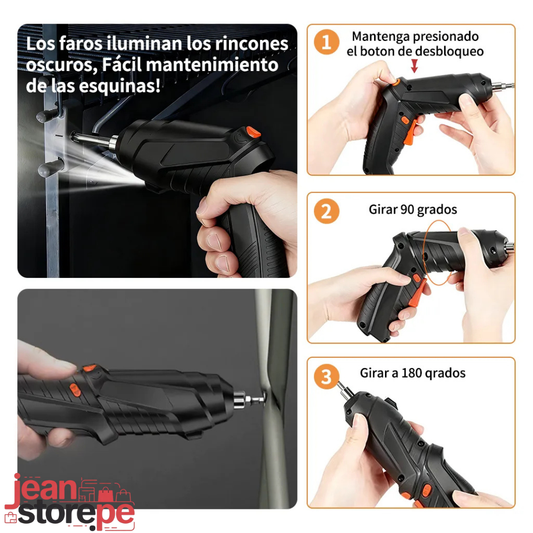 Los faros iluminan los rincones oscuros, Fácil mantenimiento de las esquinas!

1 Mantenga presionado el boton de desbloqueo

2 Girar 90 grados

3 Girar a 180 qrados

jean storepe